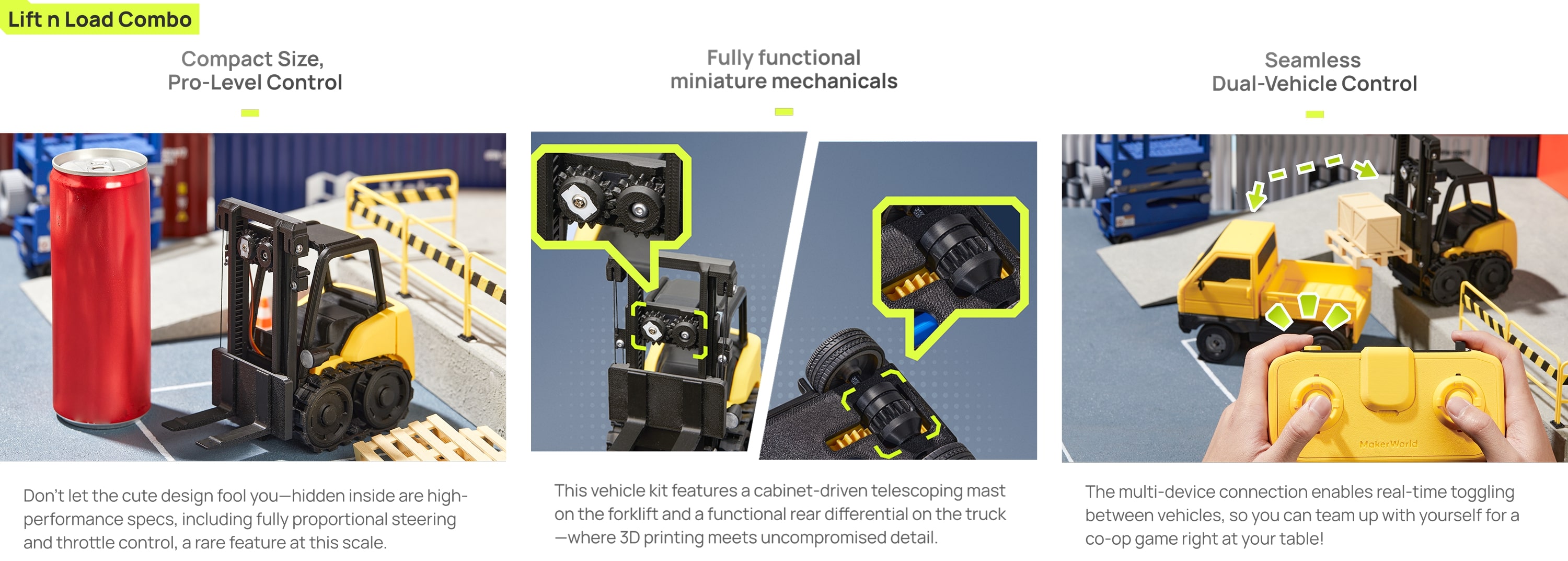 Lift n Load Combo

Compact Size, Pro-Level Control

Don't let the cute design fool you—hidden inside are high-performance specs, including fully proportional steering and throttle control, a rare feature at this scale.

Fully functional miniature mechanicals

This vehicle kit features a cabinet-driven telescoping mast on the forklift and a functional rear differential on the truck —where 3D printing meets uncompromised detail.

Seamless Dual-Vehicle Control

MakerWorld

The multi-device connection enables real-time toggling between vehicles, so you can team up with yourself for a co-op game right at your table!